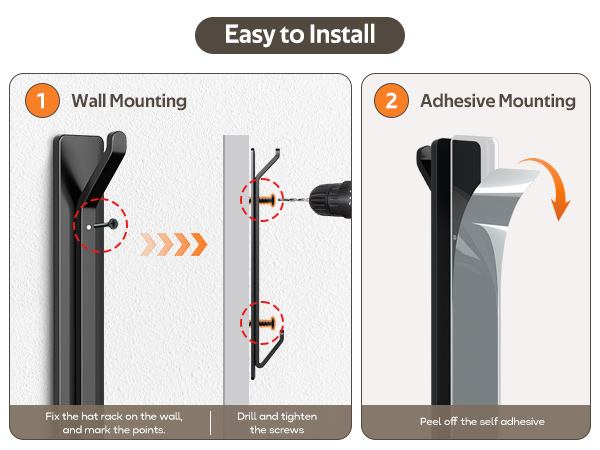 Easy to Install

1 Wall Mounting

Fix the hat rack on the wall, and mark the points.

Drill and tighten the screws

2 Adhesive Mounting

Peel off the self adhesive