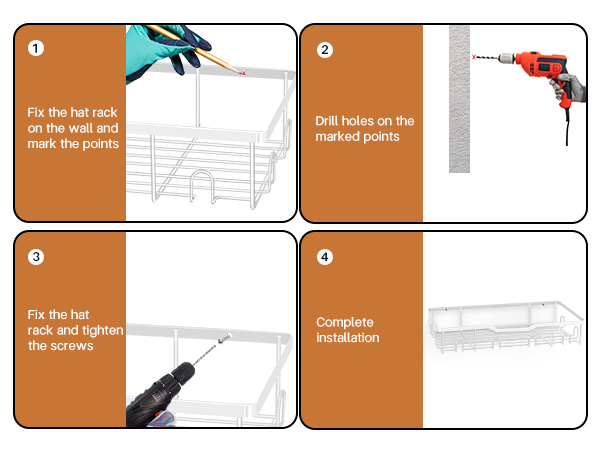 1

Fix the hat rack on the wall and mark the points

2

Drill holes on the marked points

3

Fix the hat rack and tighten the screws

4

Complete installation