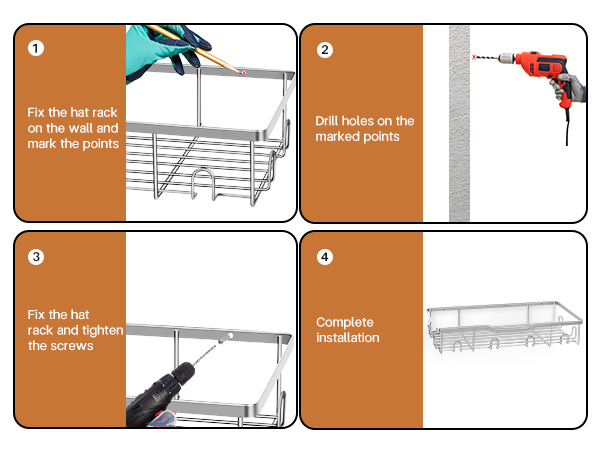 1

Fix the hat rack on the wall and mark the points

2

Drill holes on the marked points

3

Fix the hat rack and tighten the screws

4

Complete installation